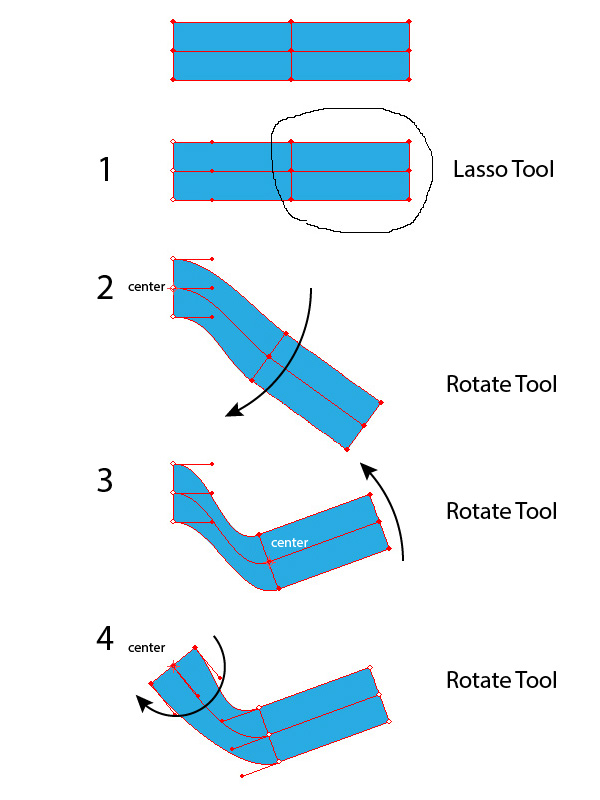 1

Lasso Tool

2

center

Rotate Tool

3

center

Rotate Tool

4

center

Rotate Tool